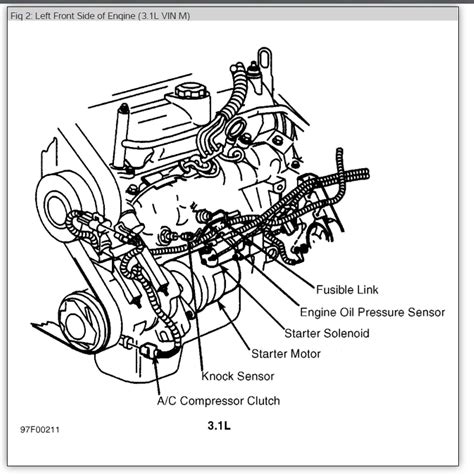 Fig 2: Left Front Side of Engine (3.1L VIN M)

Fusible Link
Engine Oil Pressure Sensor
Starter Solenoid
Starter Motor
Knock Sensor
A/C Compressor Clutch

97F00211

3.1L