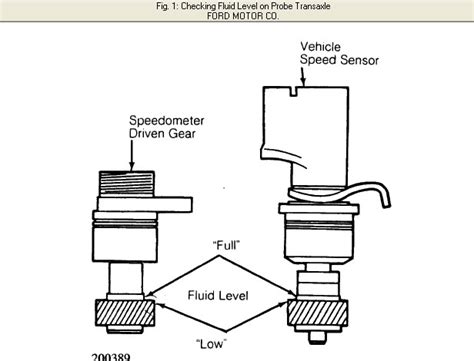 Fig. 1: Checking Fluid Level on Probe Transaxle
FORD MOTOR CO.

Vehicle
Speed Sensor

Speedometer
Driven Gear

"Full"

Fluid Level

"Low"

200389