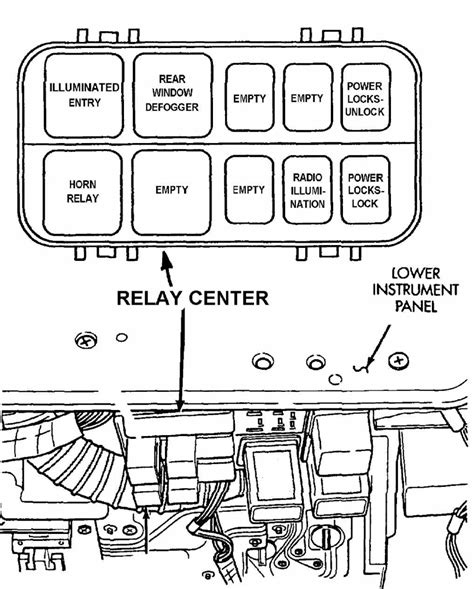 ILLUMINATED ENTRY

REAR WINDOW DEFOGGER

EMPTY

EMPTY

POWER LOCKS-UNLOCK

HORN RELAY

EMPTY

EMPTY

RADIO ILLUMINATION

POWER LOCKS-LOCK

RELAY CENTER

LOWER INSTRUMENT PANEL