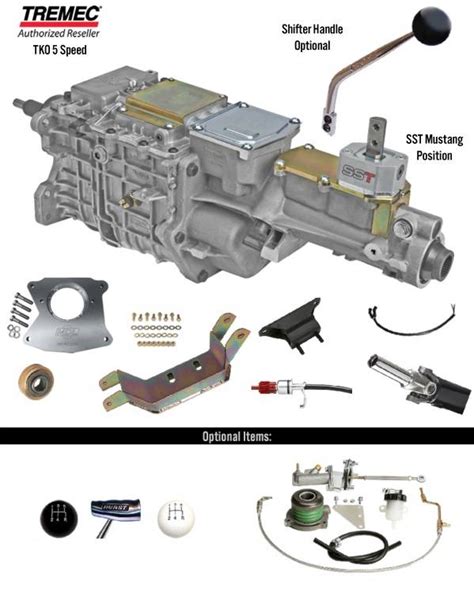 TREMEC
Authorized Reseller
TKO 5 Speed

Shifter Handle
Optional

SST Mustang
Position

SST

Optional Items:

HURST