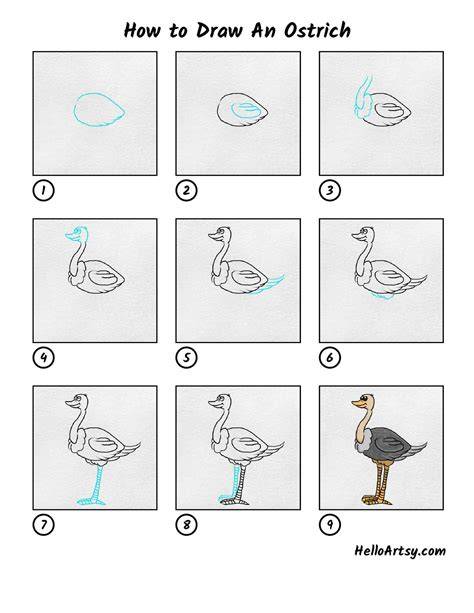 How to Draw An Ostrich

1

2

3

4

5

6

7

8

9

HelloArtsy.com