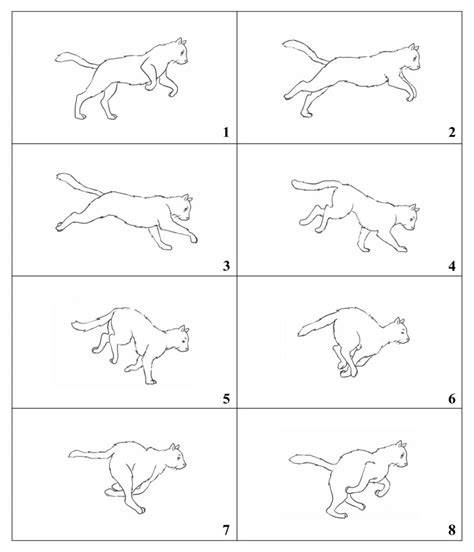 1
2
3
4
5
6
7
8