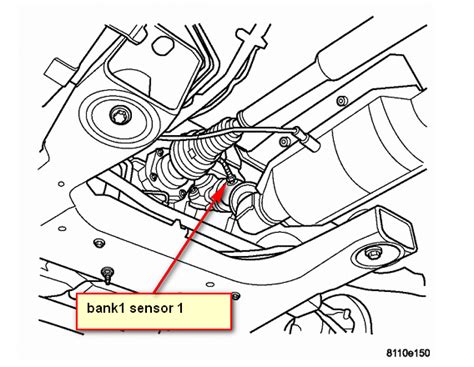 bank1 sensor 1

8110e150