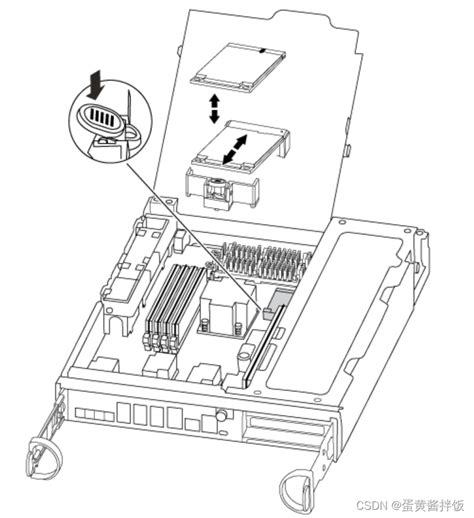 CSDN @蛋黄酱拌饭