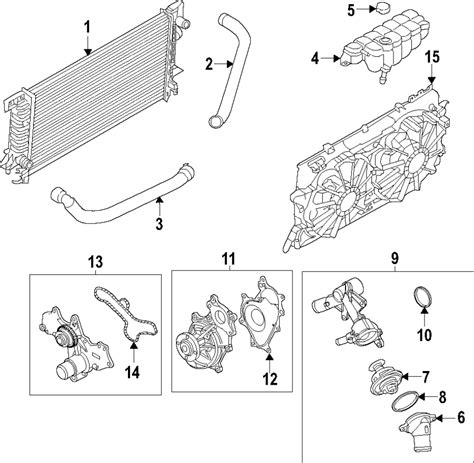 1
2
5
4
15
3
13
11
9
10
14
12
7
8
6