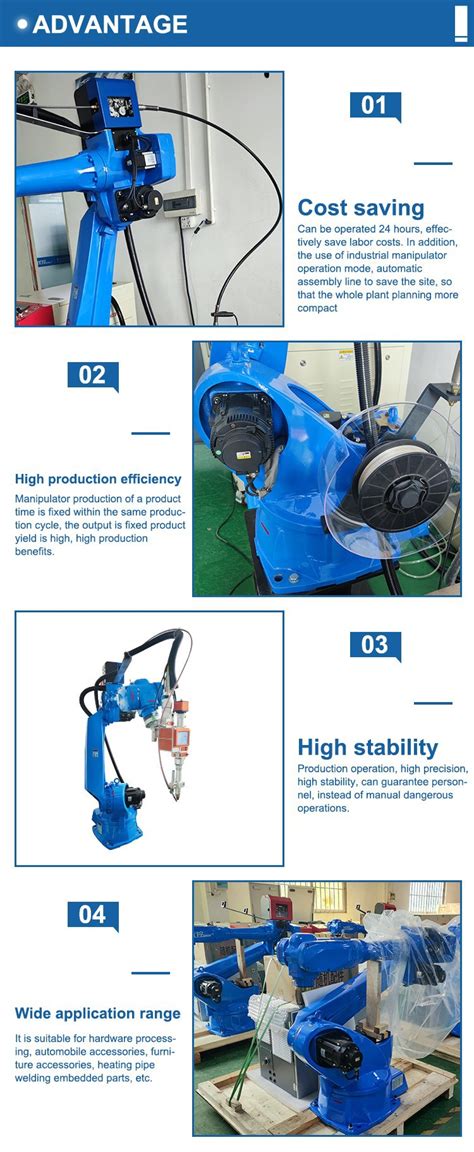 ADVANTAGE

01

Cost saving

Can be operated 24 hours, effectively save labor costs. In addition, the use of industrial manipulator operation mode, automatic assembly line to save the site, so that the whole plant planning more compact

02

High production efficiency

Manipulator production of a product time is fixed within the same production cycle, the output is fixed product yield is high, high production benefits.

03

High stability

Production operation, high precision, high stability, can guarantee personnel, instead of manual dangerous operations.

04

Wide application range

It is suitable for hardware processing, automobile accessories, furniture accessories, heating pipe welding embedded parts, etc.