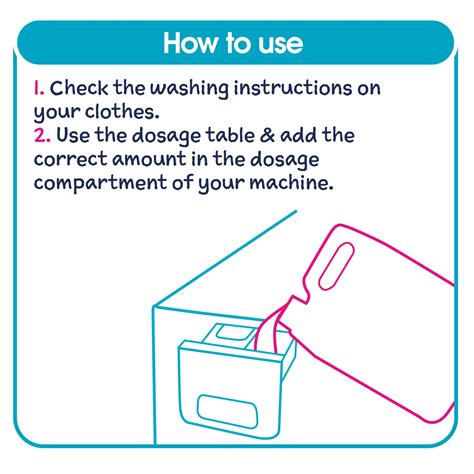 How to use

1. Check the washing instructions on your clothes.
2. Use the dosage table & add the correct amount in the dosage compartment of your machine.