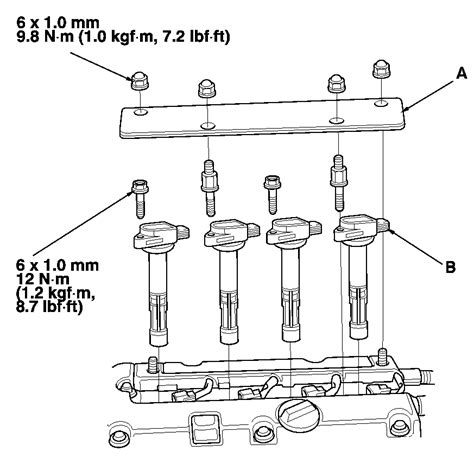 6 x 1.0 mm
9.8 N·m (1.0 kgf·m, 7.2 lbf·ft)

A

6 x 1.0 mm
12 N·m
(1.2 kgf·m,
8.7 lbf·ft)

B