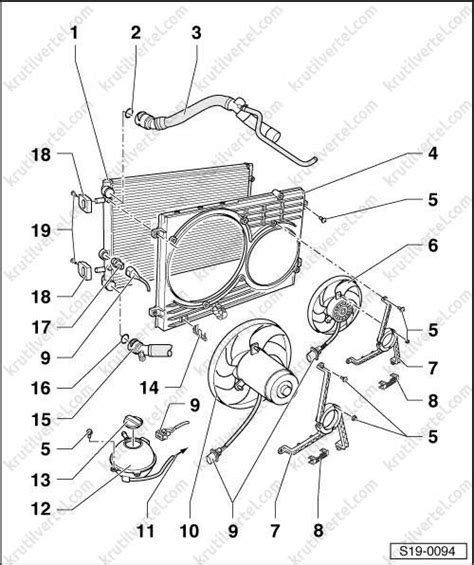 1
2
3
4
5
6
5
7
8
5
18
19
18
17
9
16
15
14
9
5
13
12
11
10
9
7
8
S19-0094
krutilvertel.com