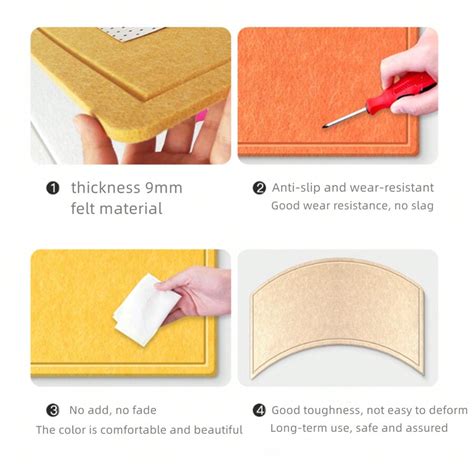 ❶ thickness 9mm felt material

❷ Anti-slip and wear-resistant
Good wear resistance, no slag

❸ No add, no fade
The color is comfortable and beautiful

❹ Good toughness, not easy to deform
Long-term use, safe and assured