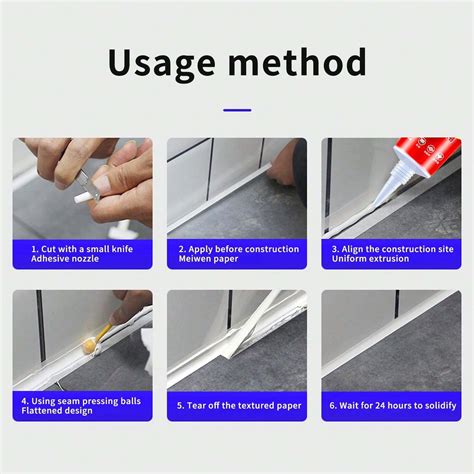 Usage method

1. Cut with a small knife
Adhesive nozzle

2. Apply before construction
Meiwen paper

3. Align the construction site
Uniform extrusion

4. Using seam pressing balls
Flattened design

5. Tear off the textured paper

6. Wait for 24 hours to solidify