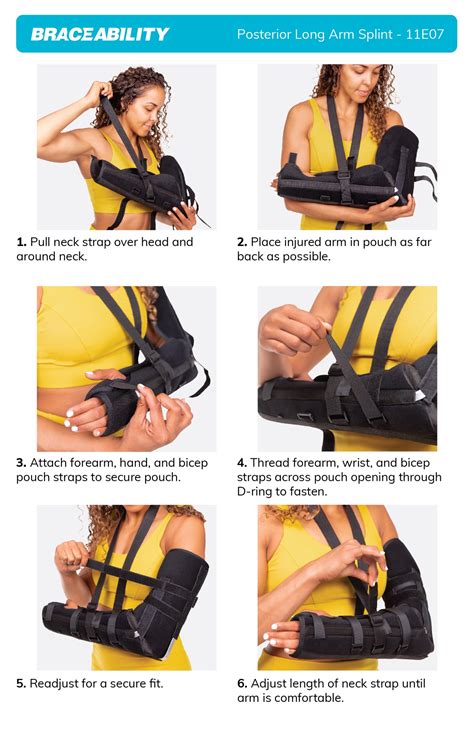 BRACEABILITY

Posterior Long Arm Splint - 11E07

1. Pull neck strap over head and around neck.

2. Place injured arm in pouch as far back as possible.

3. Attach forearm, hand, and bicep pouch straps to secure pouch.

4. Thread forearm, wrist, and bicep straps across pouch opening through D-ring to fasten.

5. Readjust for a secure fit.

6. Adjust length of neck strap until arm is comfortable.