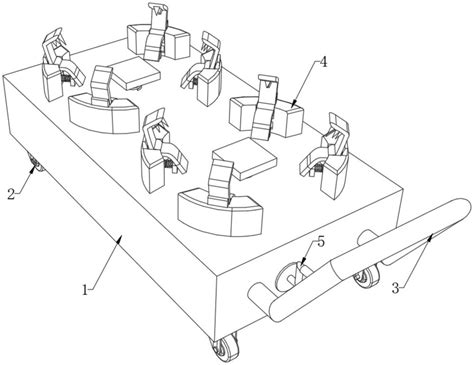 4
2
5
1
3