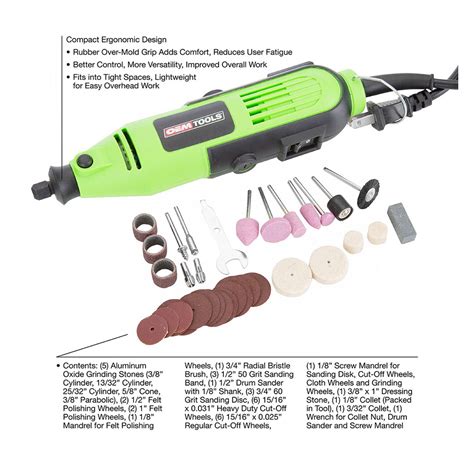 Compact Ergonomic Design

• Rubber Over-Mold Grip Adds Comfort, Reduces User Fatigue

• Better Control, More Versatility, Improved Overall Work

• Fits into Tight Spaces, Lightweight for Easy Overhead Work

OEM TOOLS

• Contents: (5) Aluminum Oxide Grinding Stones (3/8" Cylinder, 13/32" Cylinder, 25/32" Cylinder, 5/8" Cone, 3/8" Parabolic), (2) 1/2" Felt Polishing Wheels, (2) 1" Felt Polishing Wheels, (1) 1/8" Mandrel for Felt Polishing Wheels, (1) 3/4" Radial Bristle Brush, (3) 1/2" 50 Grit Sanding Band, (1) 1/2" Drum Sander with 1/8" Shank, (3) 3/4" 60 Grit Sanding Disc, (6) 15/16" x 0.031" Heavy Duty Cut-Off Wheels, (6) 15/16" x 0.025" Regular Cut-Off Wheels, (1) 1/8" Screw Mandrel for Sanding Disk, Cut-Off Wheels, Cloth Wheels and Grinding Wheels, (1) 3/8" x 1" Dressing Stone, (1) 1/8" Collet (Packed in Tool), (1) 3/32" Collet, (1) Wrench for Collet Nut, Drum Sander and Screw Mandrel