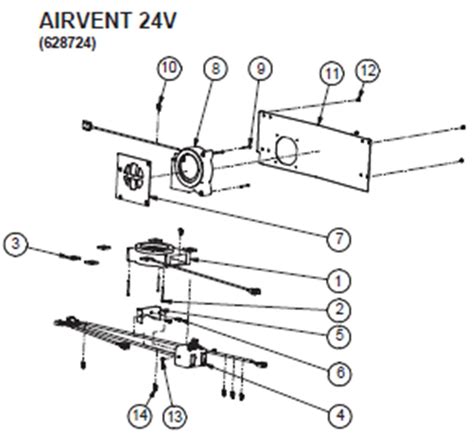 AIRVENT 24V
(628724)

10
8
9
11
12
7
3
1
2
5
6
4
14
13