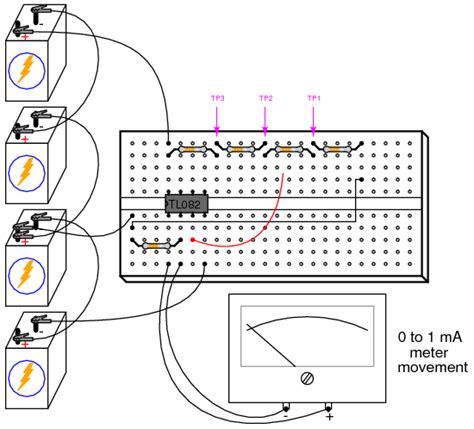 -
+
-
+
-
+
-
+
TP3
TP2
TP1
TL082
0 to 1 mA meter movement
-
+