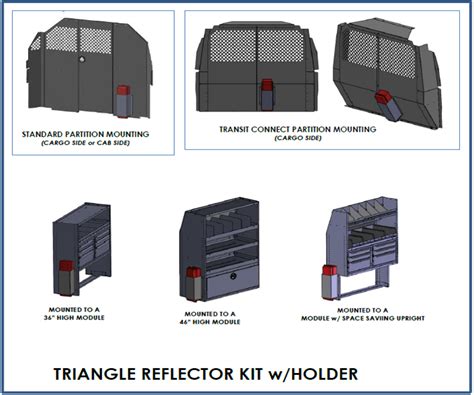 STANDARD PARTITION MOUNTING
(CARGO SIDE or CAB SIDE)

TRANSIT CONNECT PARTITION MOUNTING
(CARGO SIDE)

MOUNTED TO A
36" HIGH MODULE

MOUNTED TO A
46" HIGH MODULE

MOUNTED TO A
MODULE w/ SPACE SAVIING UPRIGHT

TRIANGLE REFLECTOR KIT w/HOLDER