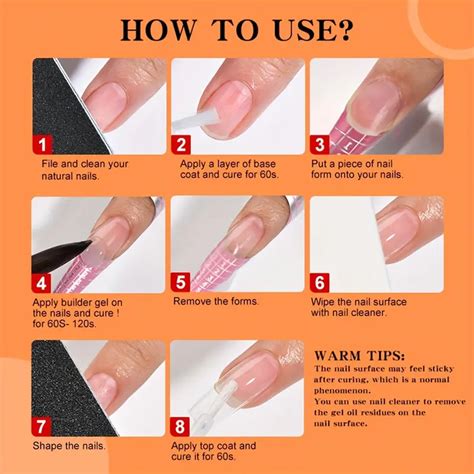 HOW TO USE?

1
File and clean your natural nails.

2
Apply a layer of base coat and cure for 60s.

3
Put a piece of nail form onto your nails.

4
Apply builder gel on the nails and cure ! for 60S- 120s.

5
Remove the forms.

6
Wipe the nail surface with nail cleaner.

7
Shape the nails.

8
Apply top coat and cure it for 60s.

WARM TIPS:
The nail surface may feel sticky after curing, which is a normal phenomenon.
You can use nail cleaner to remove the gel oil residues on the nail surface.