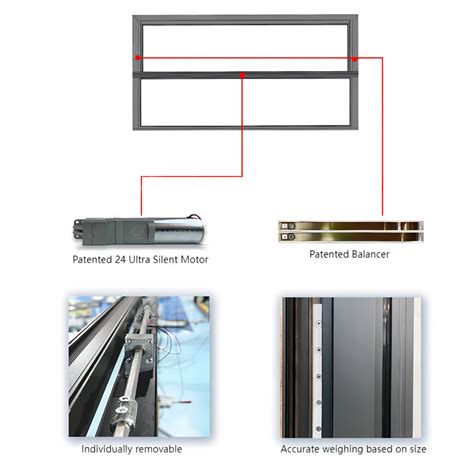 Patented 24 Ultra Silent Motor

Patented Balancer

Individually removable

Accurate weighing based on size