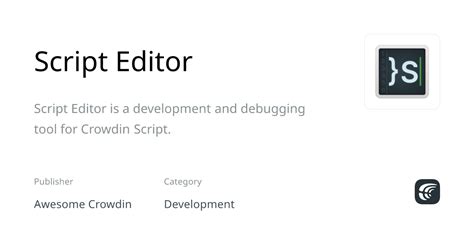 Script Editor

}S

Script Editor is a development and debugging tool for Crowdin Script.

Publisher
Awesome Crowdin

Category
Development