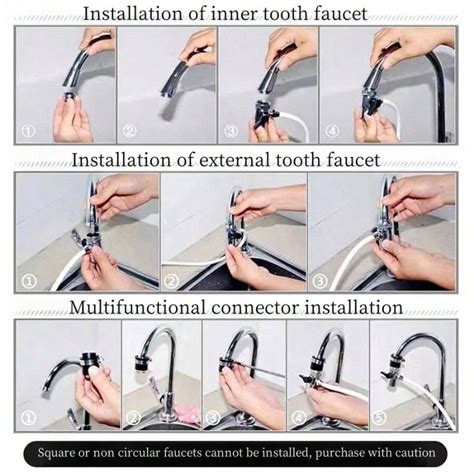 Installation of inner tooth faucet

①

②

③

④

Installation of external tooth faucet

①

②

③

Multifunctional connector installation

①

②

③

④

⑤

Square or non circular faucets cannot be installed, purchase with caution