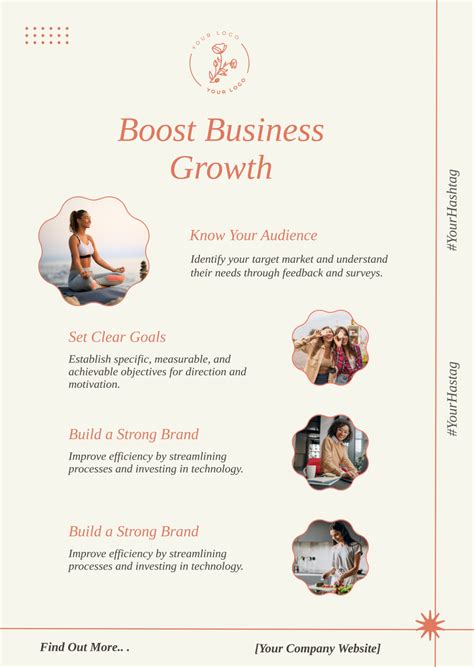 YOUR LOGO
YOUR LOGO

Boost Business Growth

Know Your Audience

Identify your target market and understand their needs through feedback and surveys.

Set Clear Goals

Establish specific, measurable, and achievable objectives for direction and motivation.

Build a Strong Brand

Improve efficiency by streamlining processes and investing in technology.

Build a Strong Brand

Improve efficiency by streamlining processes and investing in technology.

#YourHashtag

#YourHastag

Find Out More.. .

[Your Company Website]