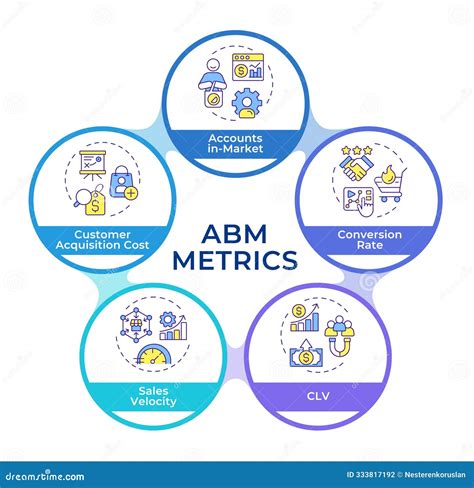 Accounts in-Market

Customer Acquisition Cost

ABM METRICS

Conversion Rate

Sales Velocity

CLV

dreamstime.com

ID 333817192 © Nesterenkoruslan