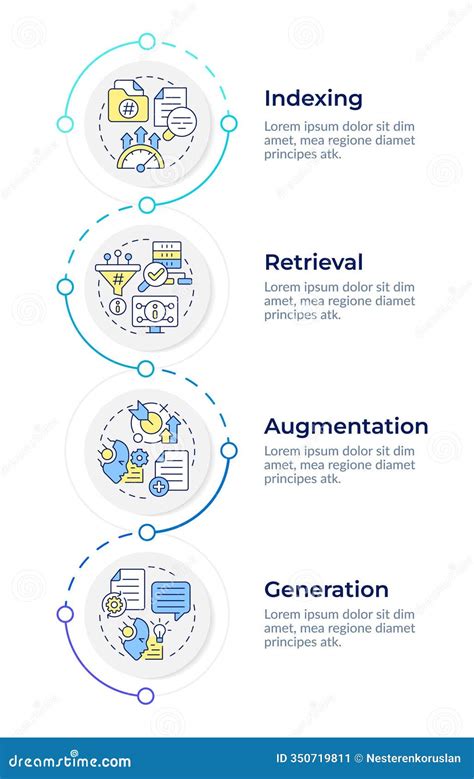 Indexing
Lorem ipsum dolor sit dim amet, mea regione diamet principes atk.

Retrieval
Lorem ipsum dolor sit dim amet, mea regione diamet principes atk.

Augmentation
Lorem ipsum dolor sit dim amet, mea regione diamet principes atk.

Generation
Lorem ipsum dolor sit dim amet, mea regione diamet principes atk.

dreamstime.com
ID 350719811 © Nesterenkoruslan