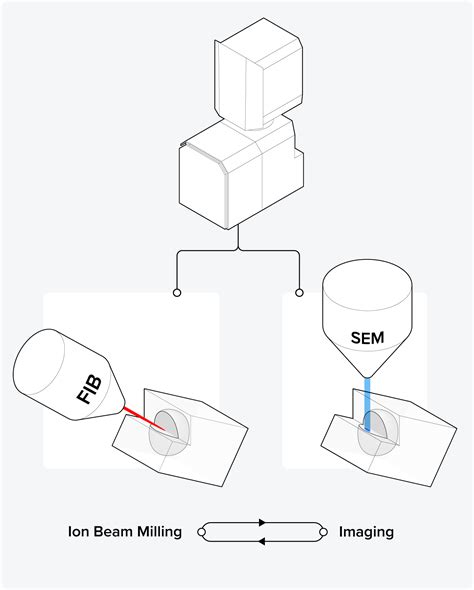 FIB

SEM

Ion Beam Milling

Imaging