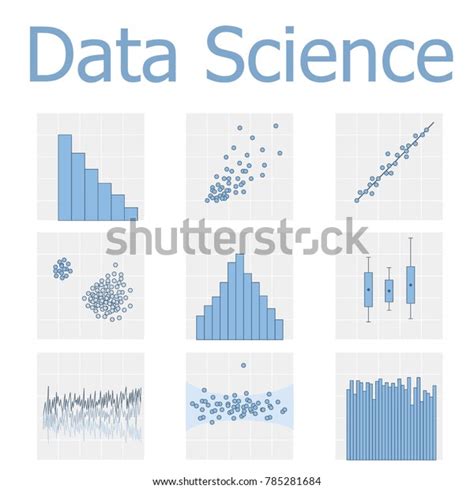 Data Science

shutterstock

www.shutterstock.com · 785281684