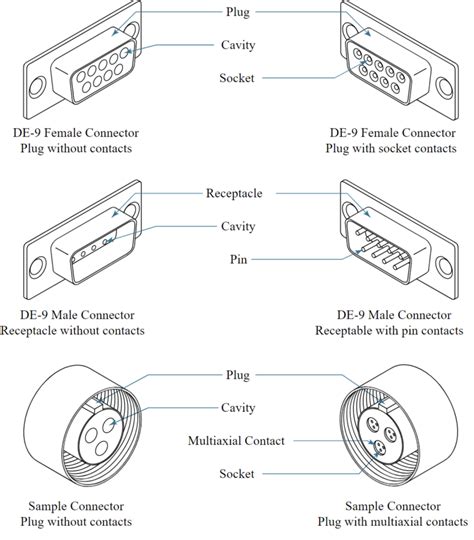 Plug

Cavity

Socket

DE-9 Female Connector
Plug without contacts

DE-9 Female Connector
Plug with socket contacts

Receptacle

Cavity

Pin

DE-9 Male Connector
Receptacle without contacts

DE-9 Male Connector
Receptable with pin contacts

Plug

Cavity

Multiaxial Contact

Socket

Sample Connector
Plug without contacts

Sample Connector
Plug with multiaxial contacts