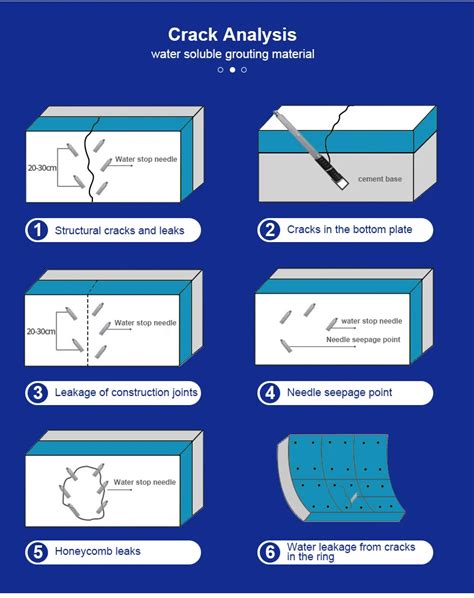 Crack Analysis
water soluble grouting material

20-30cm
Water stop needle

1 Structural cracks and leaks

cement base

2 Cracks in the bottom plate

20-30cm
Water stop needle

3 Leakage of construction joints

water stop needle
Needle seepage point

4 Needle seepage point

Water stop needle

5 Honeycomb leaks

6 Water leakage from cracks in the ring