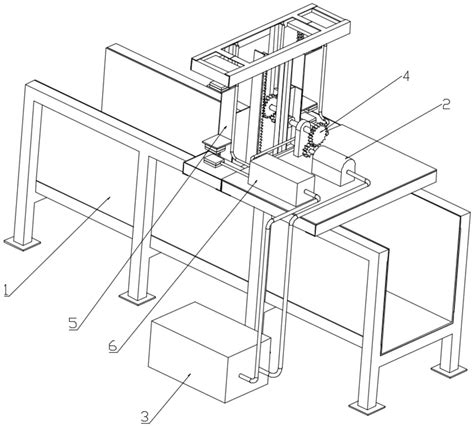 4
2
1
5
6
3