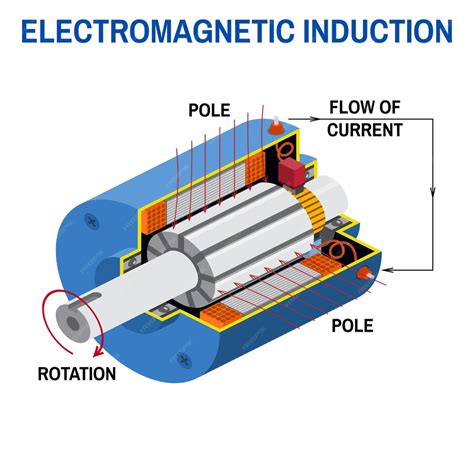 ELECTROMAGNETIC INDUCTION

POLE

FLOW OF CURRENT

POLE

ROTATION