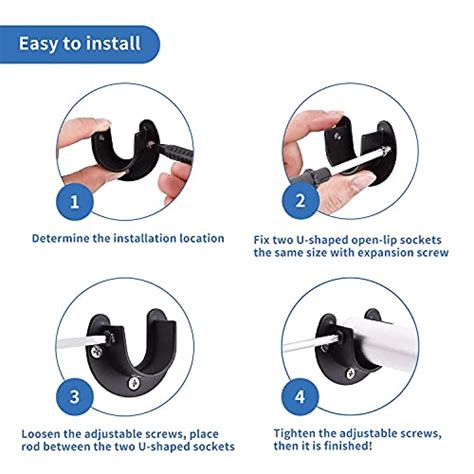 Easy to install

1

Determine the installation location

2

Fix two U-shaped open-lip sockets the same size with expansion screw

3

Loosen the adjustable screws, place rod between the two U-shaped sockets

4

Tighten the adjustable screws, then it is finished!