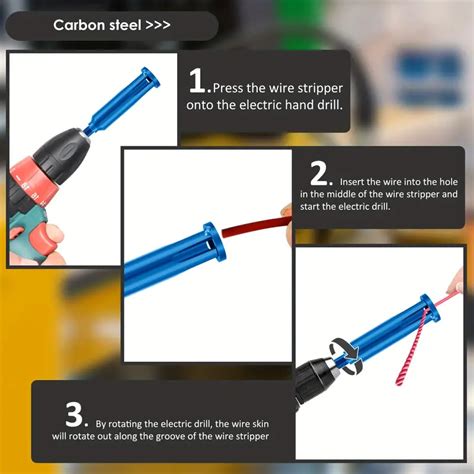 Carbon steel >>>

1. Press the wire stripper onto the electric hand drill.

2. Insert the wire into the hole in the middle of the wire stripper and start the electric drill.

3. By rotating the electric drill, the wire skin will rotate out along the groove of the wire stripper