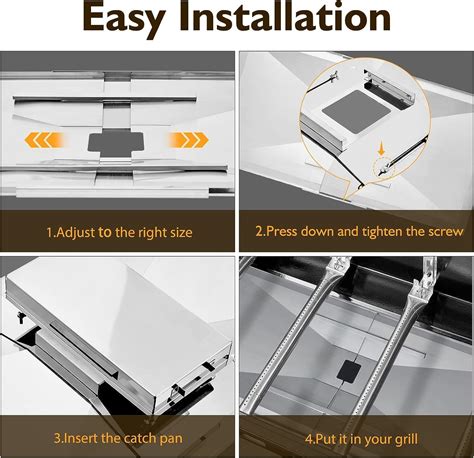 Easy Installation

1.Adjust to the right size

2.Press down and tighten the screw

3.Insert the catch pan

4.Put it in your grill