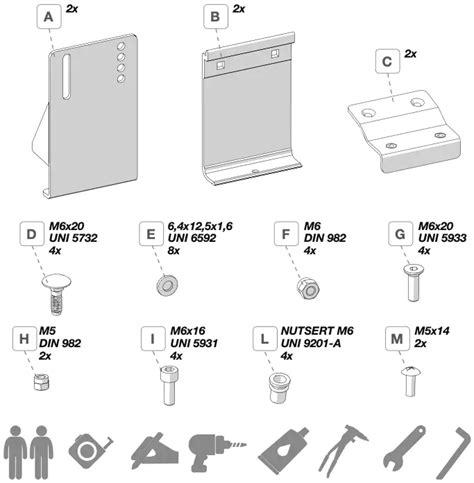 A 2x

B 2x

C 2x

D M6x20 UNI 5732 4x

E 6,4x12,5x1,6 UNI 6592 8x

F M6 DIN 982 4x

G M6x20 UNI 5933 4x

H M5 DIN 982 2x

I M6x16 UNI 5931 4x

L NUTSERT M6 UNI 9201-A 4x

M M5x14 2x