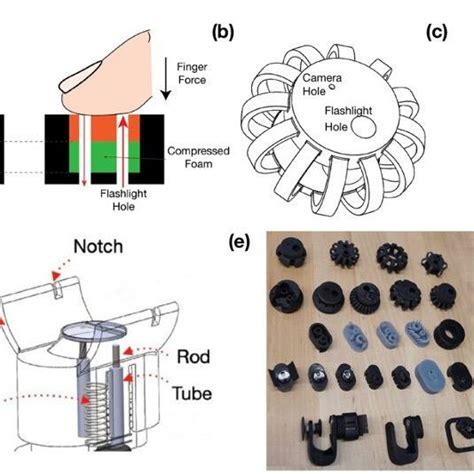 (b)

Finger Force

Compressed Foam

Flashlight Hole

(c)

Camera Hole

Flashlight Hole

Notch

Rod

Tube

(e)