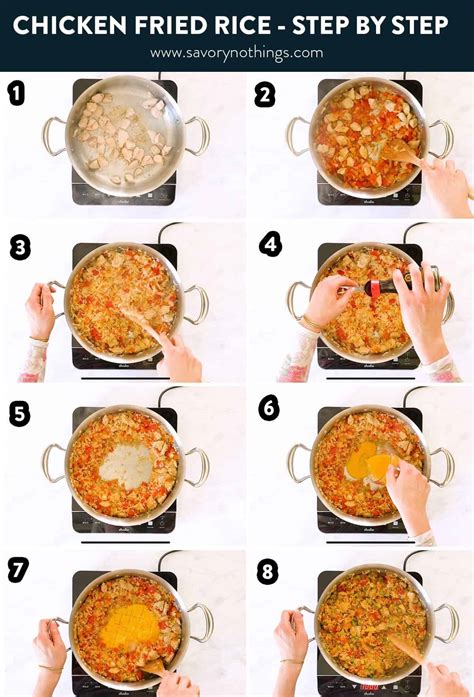 CHICKEN FRIED RICE - STEP BY STEP
www.savorynothings.com

1

2

3

4

5

6

7

8