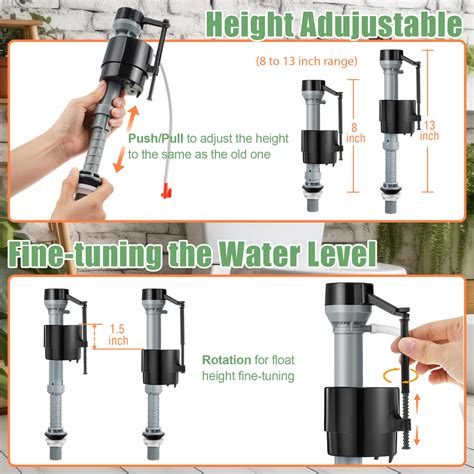 Height Adujustable

(8 to 13 inch range)

Push/Pull to adjust the height to the same as the old one

8 inch

13 inch

Fine-tuning the Water Level

1.5 inch

Rotation for float height fine-tuning