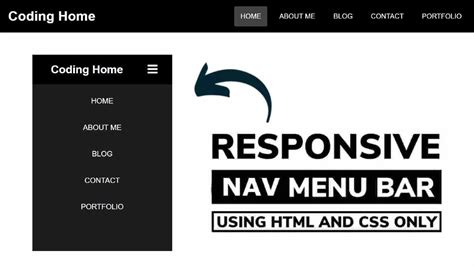 Coding Home

HOME ABOUT ME BLOG CONTACT PORTFOLIO

Coding Home

HOME

ABOUT ME

BLOG

CONTACT

PORTFOLIO

RESPONSIVE

NAV MENU BAR

USING HTML AND CSS ONLY