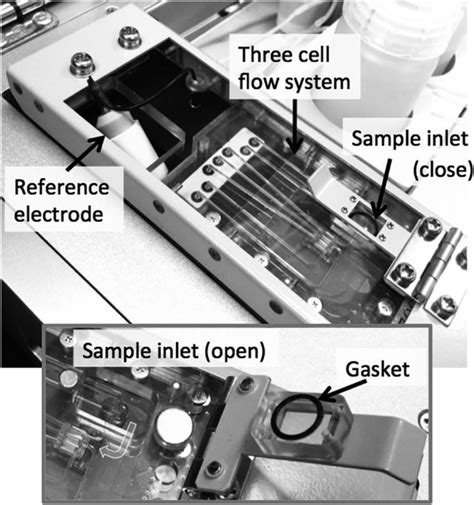 Three cell flow system

Sample inlet (close)

Reference electrode

Sample inlet (open)

Gasket