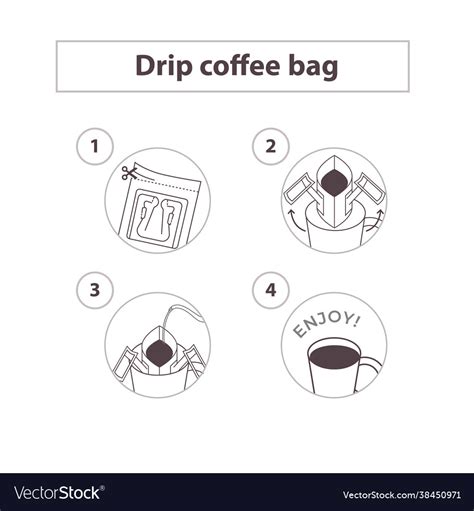 Drip coffee bag

1

2

3

4

ENJOY!

VectorStock®

VectorStock.com/38450971