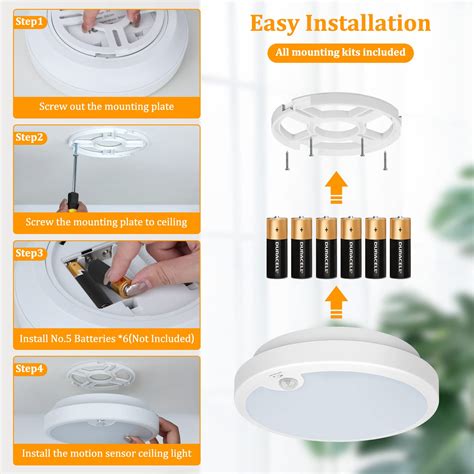 Step1

Screw out the mounting plate

Step2

Screw the mounting plate to ceiling

Step3

Install No.5 Batteries *6(Not Included)

Step4

Install the motion sensor ceiling light

Easy Installation

All mounting kits included

DURACELL

DURACELL

DURACELL

DURACELL

DURACELL

DURACELL