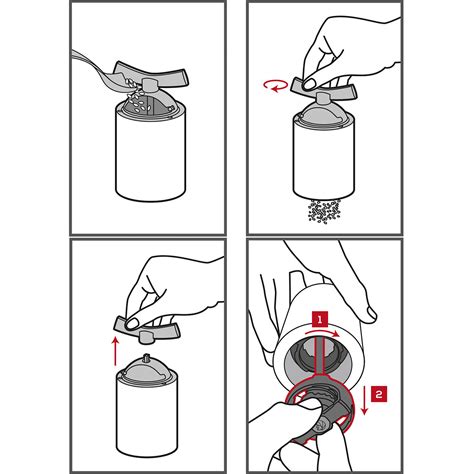 1
2