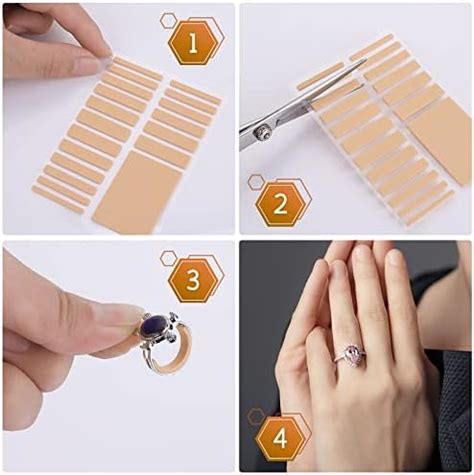 1

2

3

4