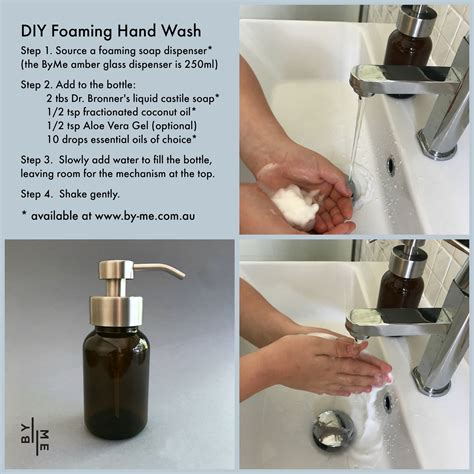 DIY Foaming Hand Wash

Step 1. Source a foaming soap dispenser* (the ByMe amber glass dispenser is 250ml)

Step 2. Add to the bottle:
2 tbs Dr. Bronner's liquid castile soap*
1/2 tsp fractionated coconut oil*
1/2 tsp Aloe Vera Gel (optional)
10 drops essential oils of choice*

Step 3. Slowly add water to fill the bottle, leaving room for the mechanism at the top.

Step 4. Shake gently.

* available at www.by-me.com.au

BY ME