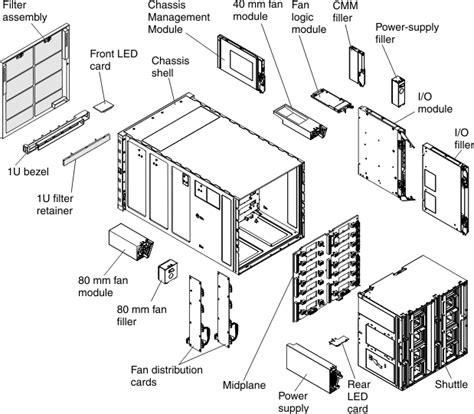 Filter assembly

Chassis Management Module

40 mm fan module

Fan logic module

CMM filler

Power-supply filler

Front LED card

Chassis shell

I/O module

I/O filler

1U bezel

1U filter retainer

80 mm fan module

80 mm fan filler

Fan distribution cards

Midplane

Power supply

Rear LED card

Shuttle