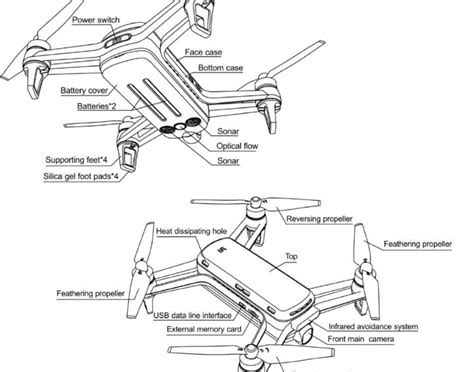 Power switch
Face case
Bottom case
Battery cover
Batteries*2
Sonar
Optical flow
Sonar
Supporting feet*4
Silica gel foot pads*4

Reversing propeller
Heat dissipating hole
Feathering propeller
Top
Feathering propeller
USB data line interface
External memory card
Infrared avoidance system
Front main camera